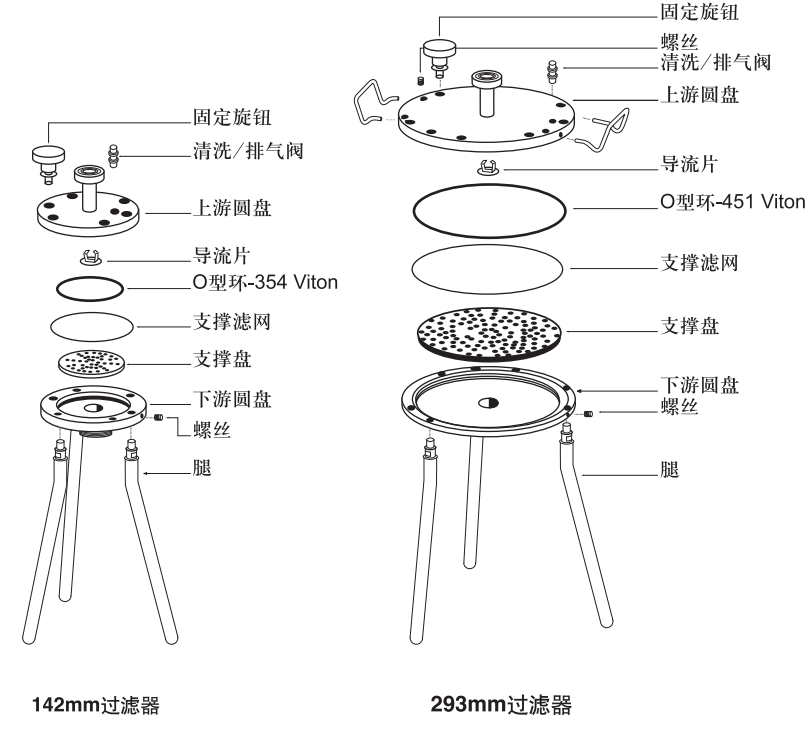 固定旋钮
清洗/排气阀
上游圆盘
导流片
O型环-354 Viton
支撑滤网
支撑盘
下游圆盘
螺丝
腿

142mm过滤器

固定旋钮
螺丝
清洗/排气阀
上游圆盘
导流片
O型环-451 Viton
支撑滤网
支撑盘
下游圆盘
螺丝
腿

293mm过滤器